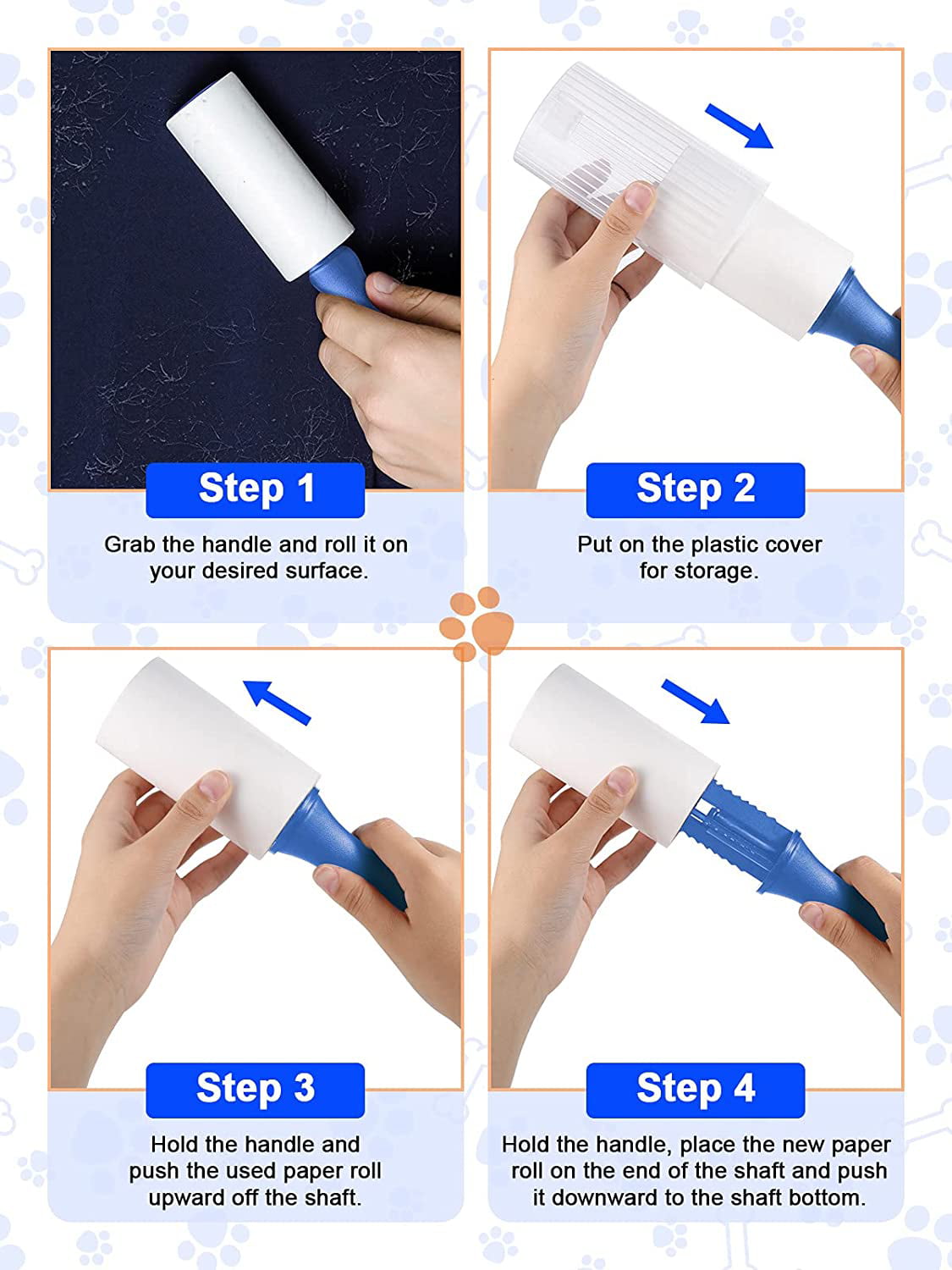 Step 1

Grab the handle and roll it on your desired surface.

Step 2

Put on the plastic cover for storage.

Step 3

Hold the handle and push the used paper roll upward off the shaft.

Step 4

Hold the handle, place the new paper roll on the end of the shaft and push it downward to the shaft bottom.